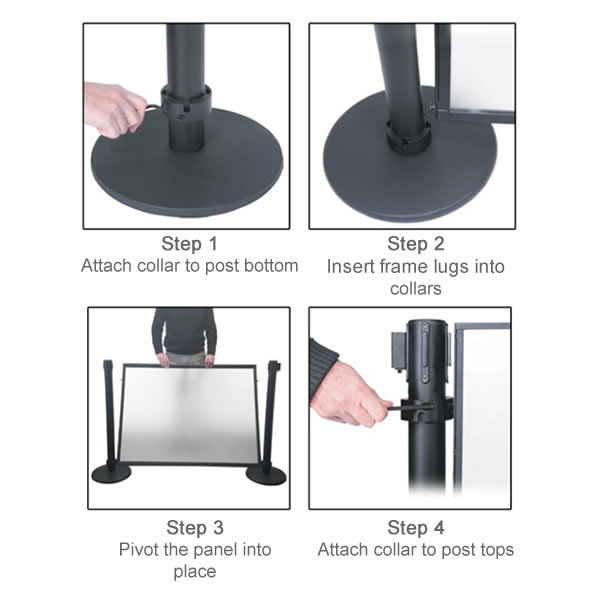 Step 1
Attach collar to post bottom

Step 2
Insert frame lugs into collars

Step 3
Pivot the panel into place

Step 4
Attach collar to post tops